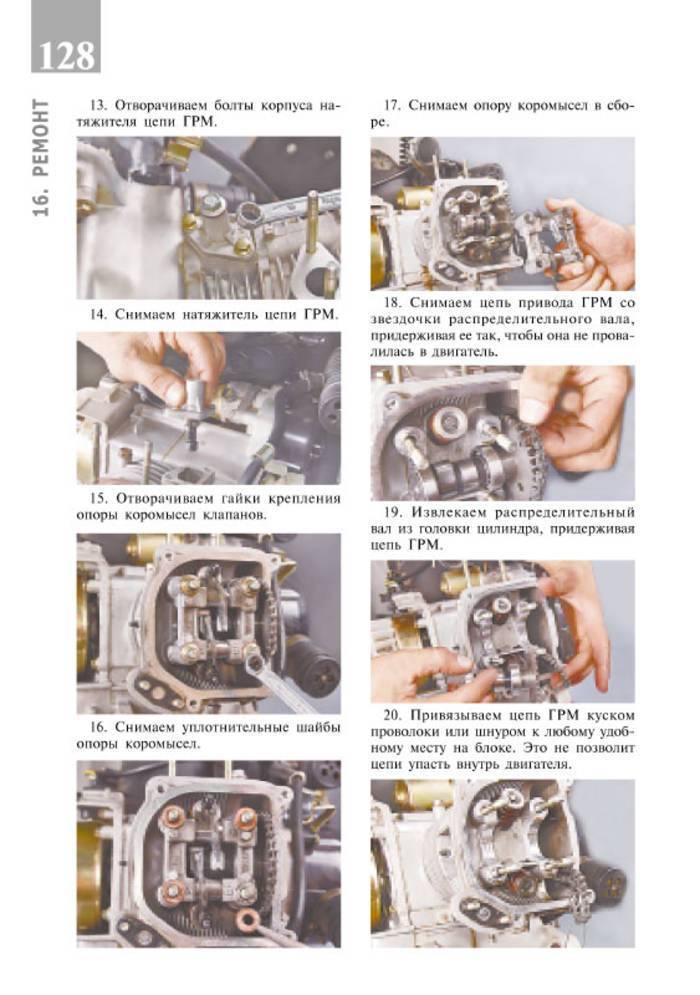 128

16. РЕМОНТ

13. Отворачиваем болты корпуса натяжителя цепи ГРМ.

14. Снимаем натяжитель цепи ГРМ.

15. Отворачиваем гайки крепления опоры коромысел клапанов.

16. Снимаем уплотнительные шайбы опоры коромысел.

17. Снимаем опору коромысел в сборе.

18. Снимаем цепь привода ГРМ со звездочки распределительного вала, придерживая ее так, чтобы она не провалилась в двигатель.

19. Извлекаем распределительный вал из головки цилиндра, придерживая цепь ГРМ.

20. Привязываем цепь ГРМ куском проволоки или шнуром к любому удобному месту на блоке. Это не позволит цепи упасть внутрь двигателя.