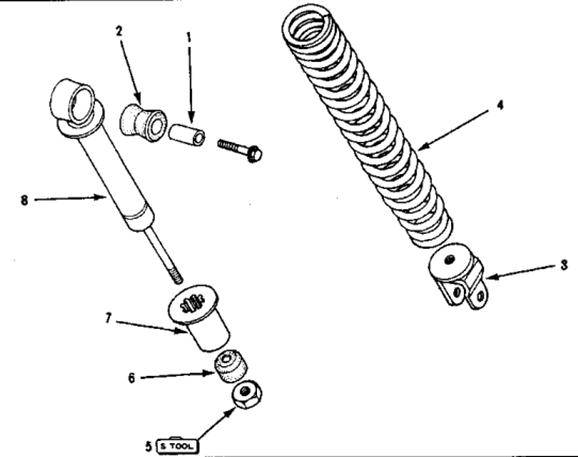 2
1
4
8
3
7
6
5 S TOOL